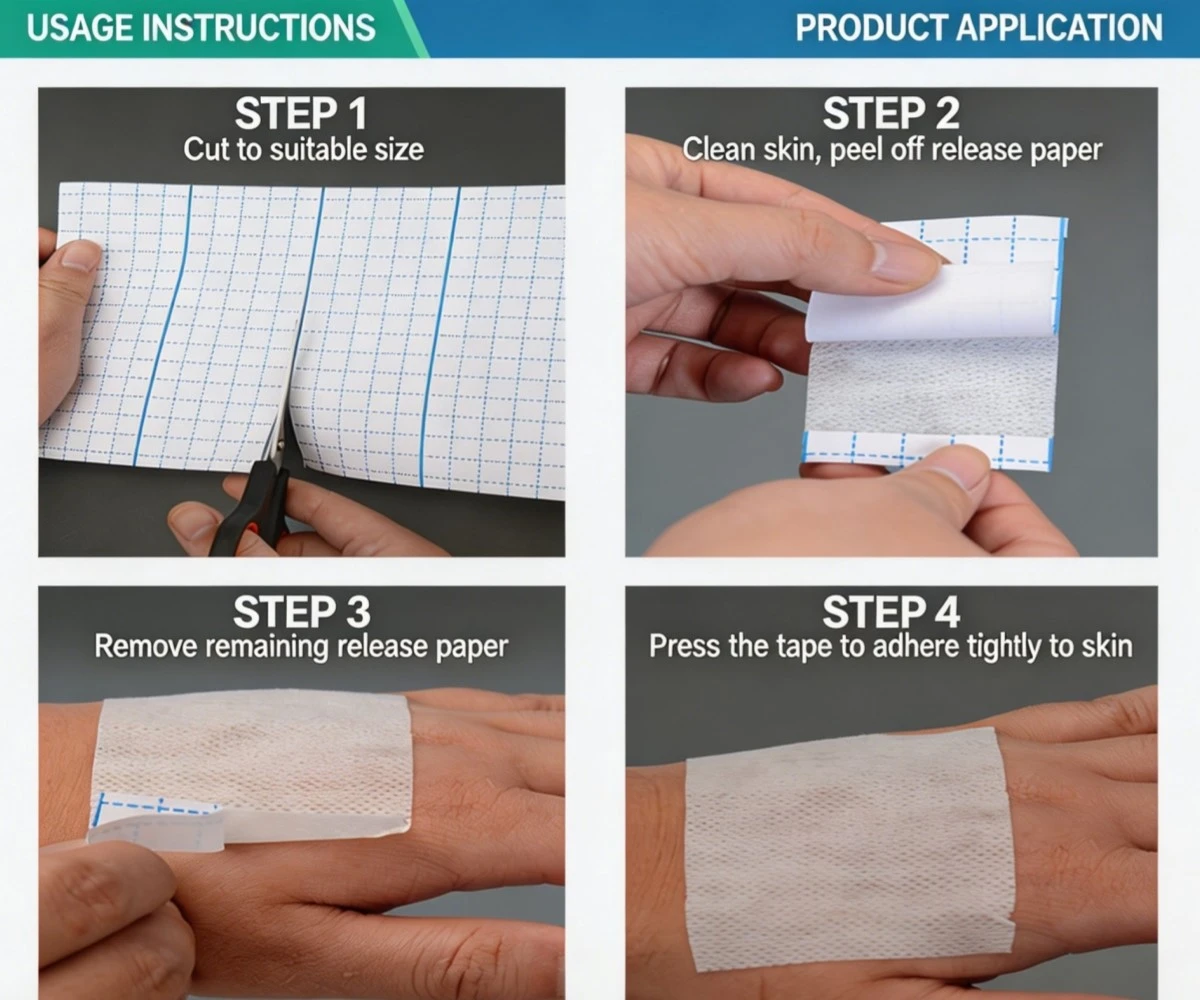 USAGE INSTRUCTIONS

PRODUCT APPLICATION

STEP 1
Cut to suitable size

STEP 2
Clean skin, peel off release paper

STEP 3
Remove remaining release paper

STEP 4
Press the tape to adhere tightly to skin